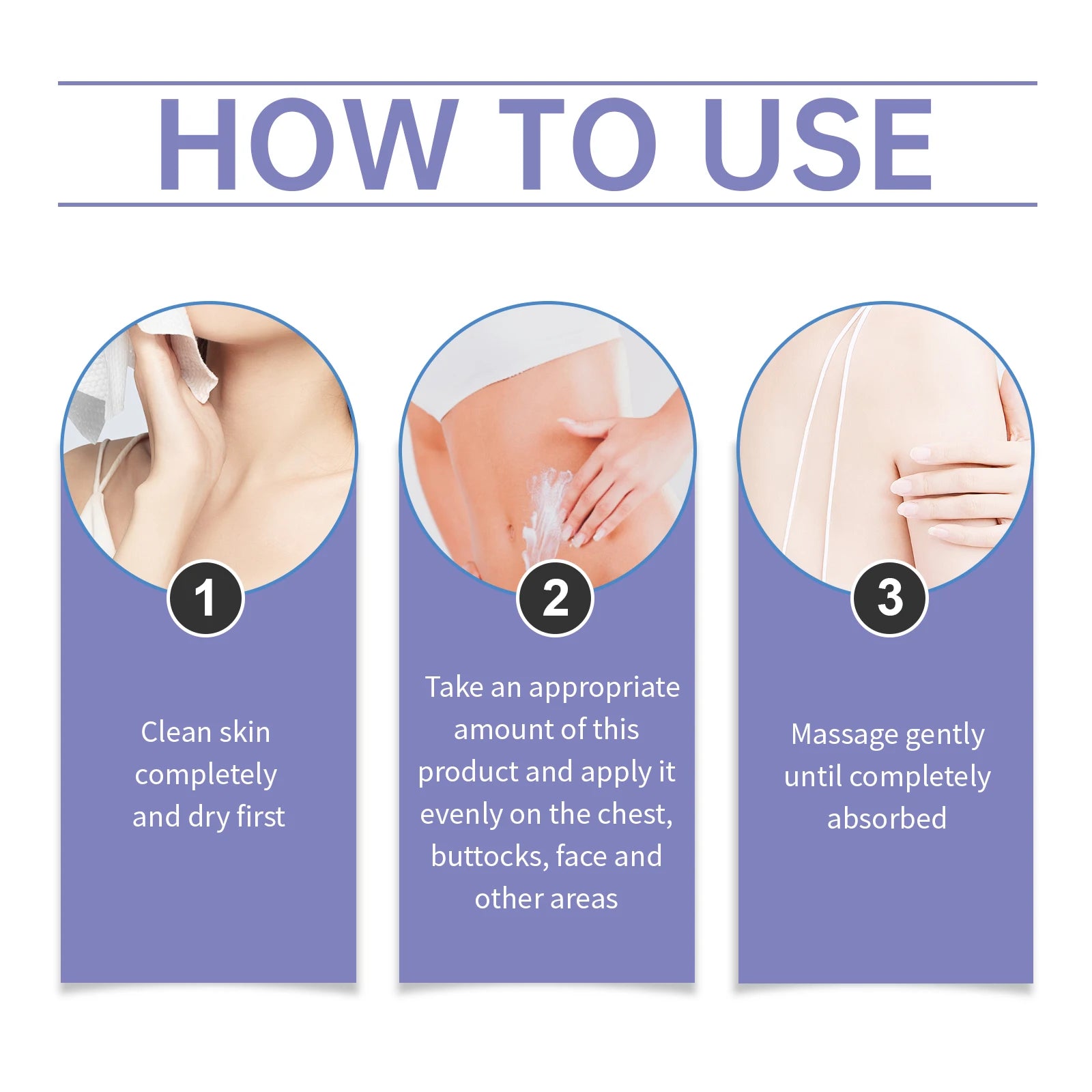 HOW TO USE

1

Clean skin completely and dry first

2

Take an appropriate amount of this product and apply it evenly on the chest, buttocks, face and other areas

3

Massage gently until completely absorbed